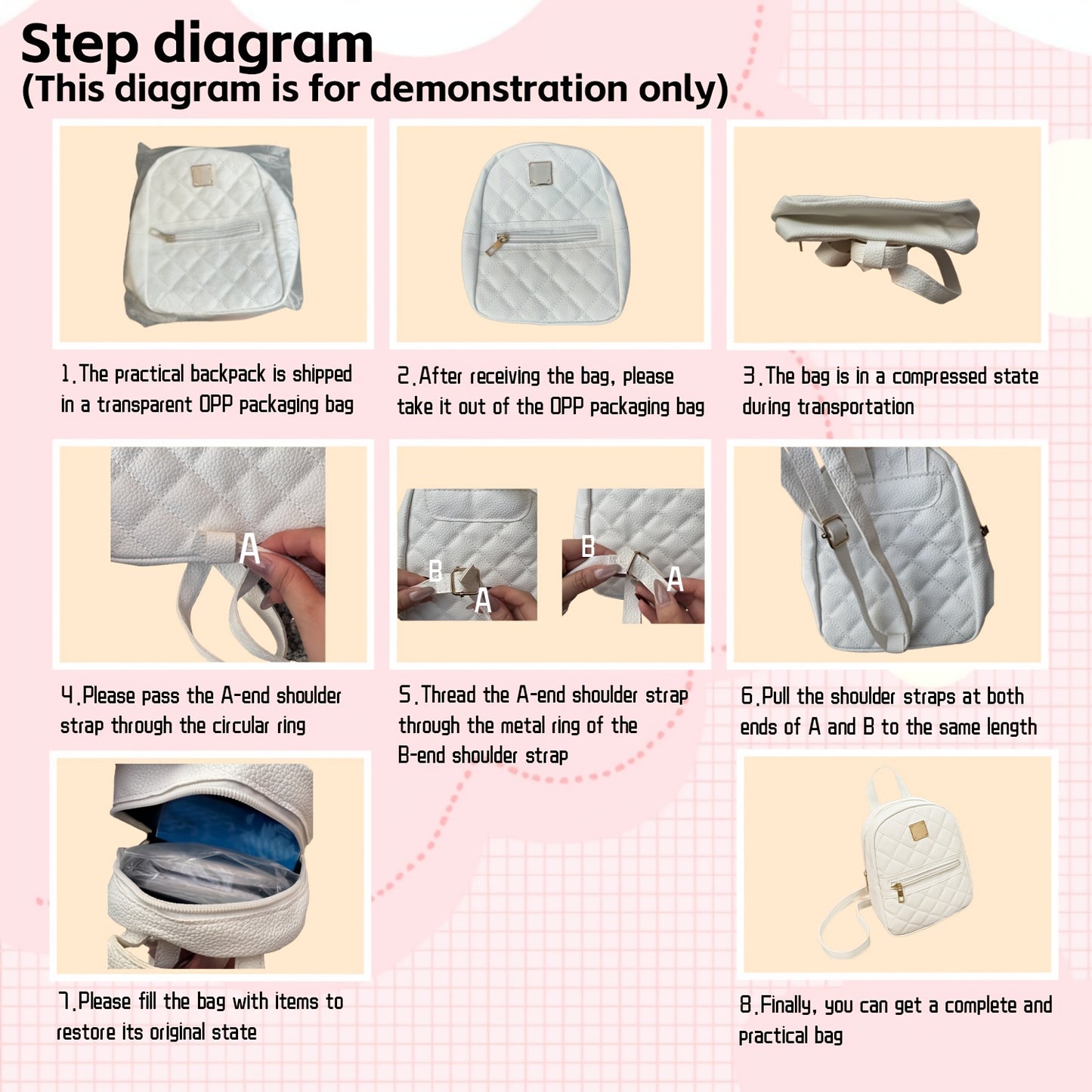 Step diagram
(This diagram is for demonstration only)

1.The practical backpack is shipped in a transparent OPP packaging bag

2.After receiving the bag, please take it out of the OPP packaging bag

3.The bag is in a compressed state during transportation

A

4.Please pass the A-end shoulder strap through the circular ring

B A B A

5.Thread the A-end shoulder strap through the metal ring of the B-end shoulder strap

6.Pull the shoulder straps at both ends of A and B to the same length

7.Please fill the bag with items to restore its original state

8.Finally, you can get a complete and practical bag