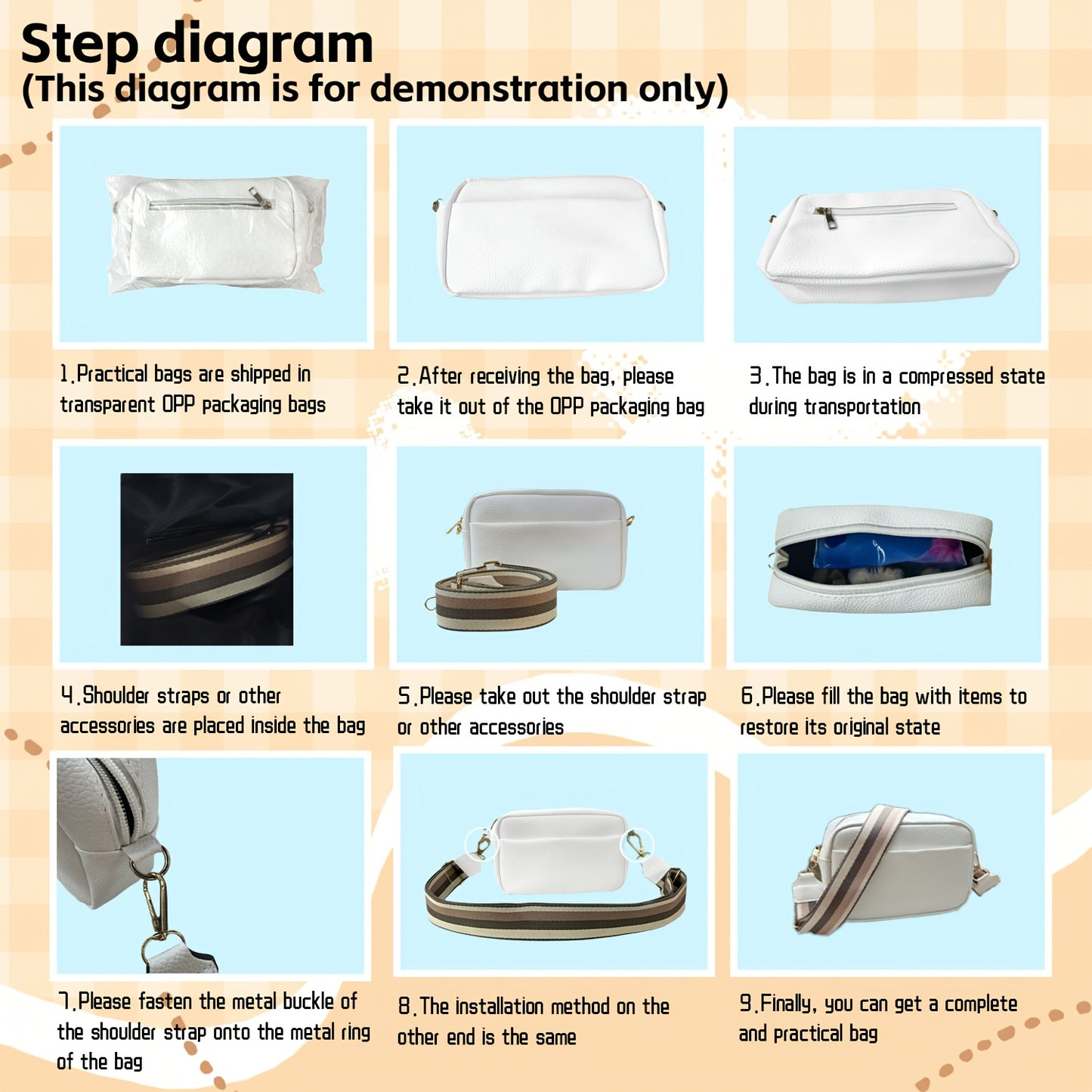 Step diagram
(This diagram is for demonstration only)

1.Practical bags are shipped in transparent OPP packaging bags

2.After receiving the bag, please take it out of the OPP packaging bag

3.The bag is in a compressed state during transportation

4.Shoulder straps or other accessories are placed inside the bag

5.Please take out the shoulder strap or other accessories

6.Please fill the bag with items to restore its original state

7.Please fasten the metal buckle of the shoulder strap onto the metal ring of the bag

8.The installation method on the other end is the same

9.Finally, you can get a complete and practical bag