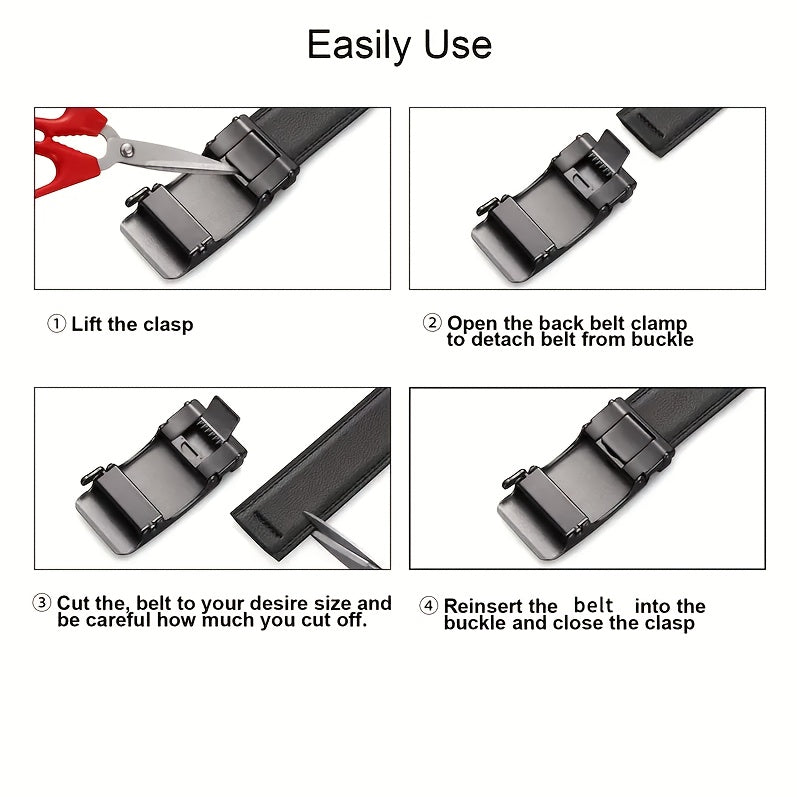 Easily Use

① Lift the clasp

② Open the back belt clamp to detach belt from buckle

③ Cut the, belt to your desire size and be careful how much you cut off.

④ Reinsert the belt into the buckle and close the clasp