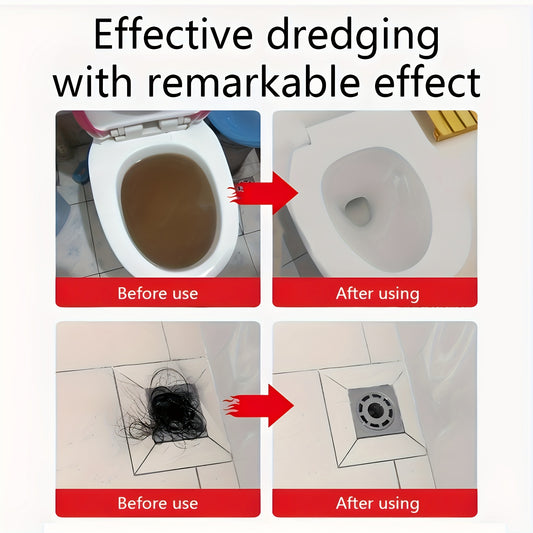 Effective dredging with remarkable effect

Before use

After using

Before use

After using