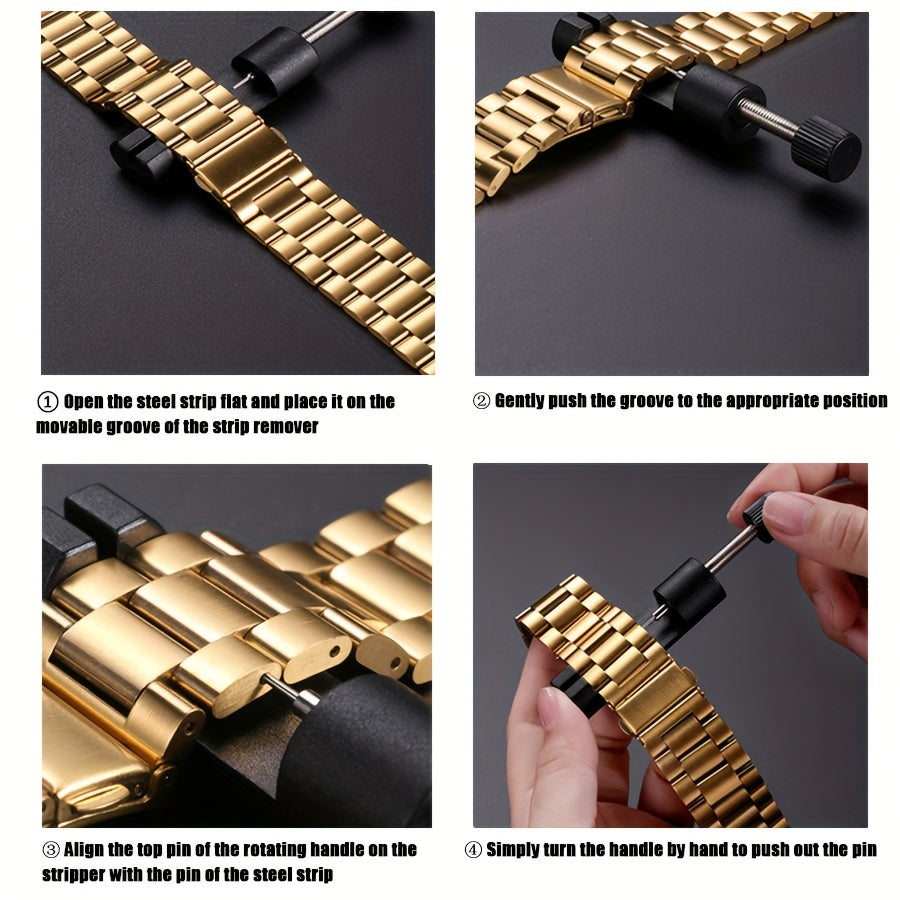 ① Open the steel strip flat and place it on the movable groove of the strip remover

② Gently push the groove to the appropriate position

③ Align the top pin of the rotating handle on the stripper with the pin of the steel strip

④ Simply turn the handle by hand to push out the pin