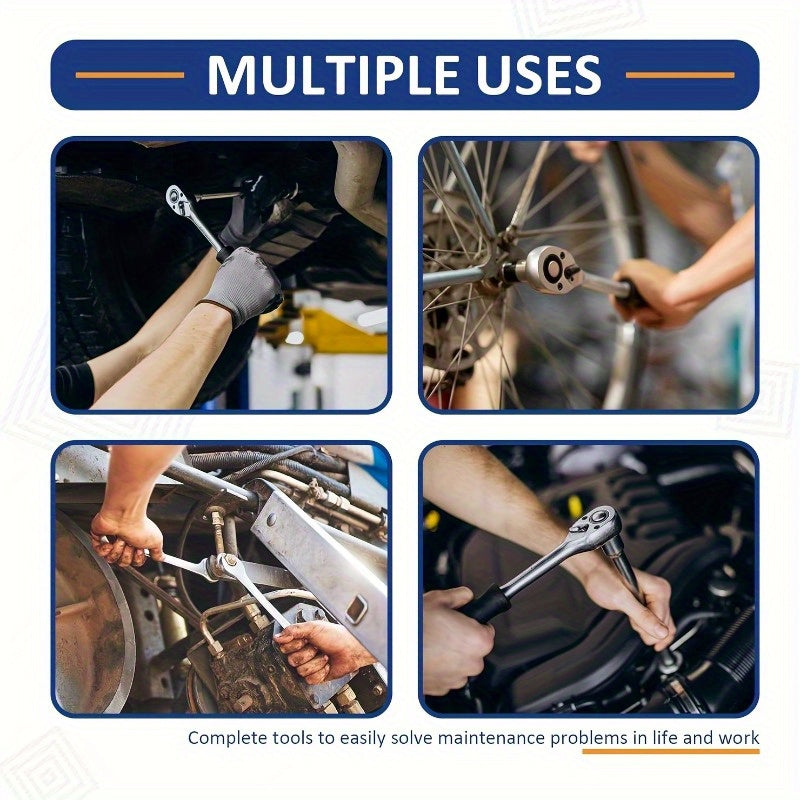 MULTIPLE USES

Complete tools to easily solve maintenance problems in life and work