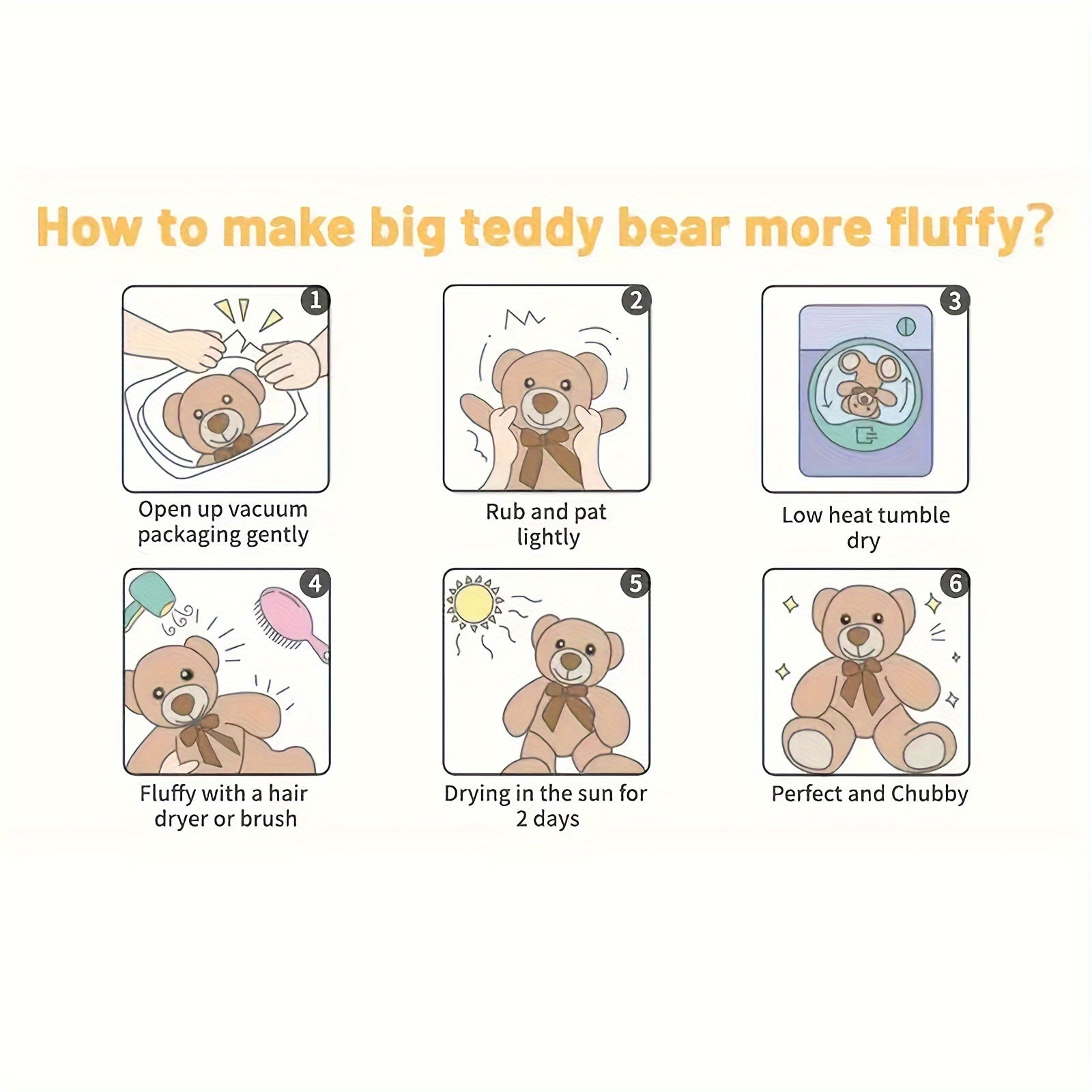 How to make big teddy bear more fluffy?

1
Open up vacuum packaging gently

2
Rub and pat lightly

3
Low heat tumble dry

4
Fluffy with a hair dryer or brush

5
Drying in the sun for 2 days

6
Perfect and Chubby