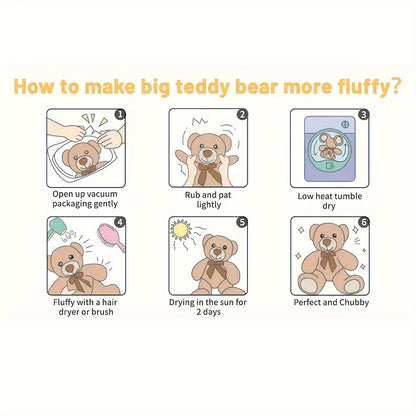 How to make big teddy bear more fluffy?

1
Open up vacuum packaging gently

2
Rub and pat lightly

3
Low heat tumble dry

4
Fluffy with a hair dryer or brush

5
Drying in the sun for 2 days

6
Perfect and Chubby