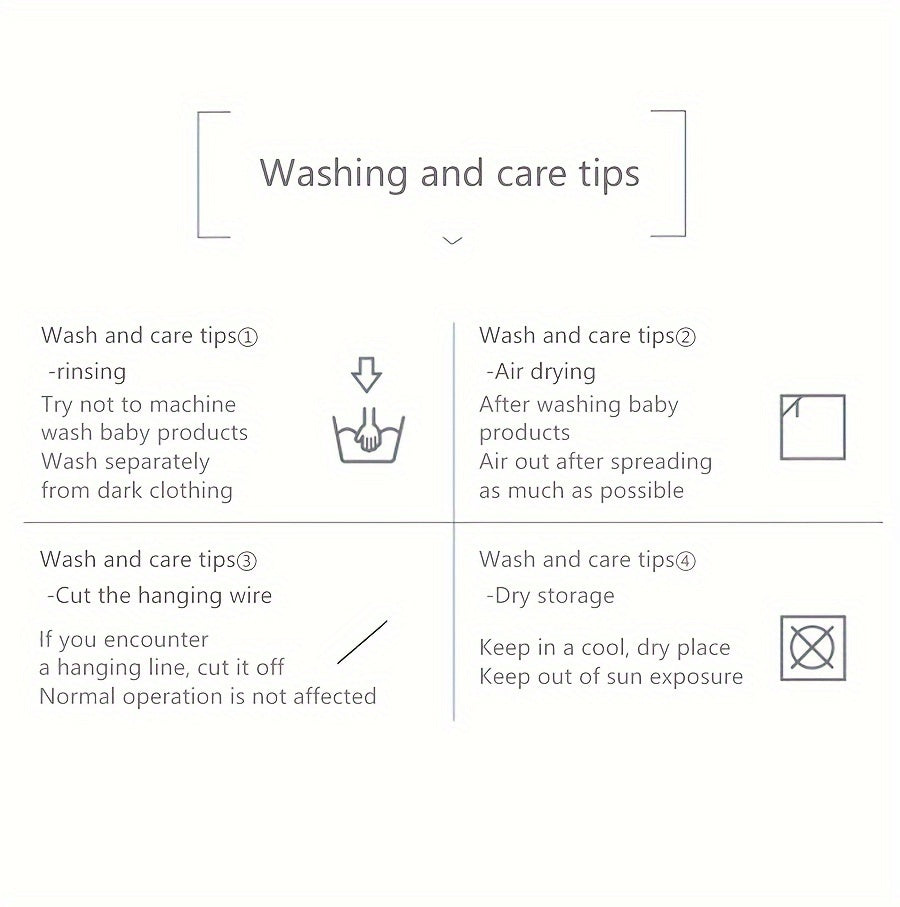 Washing and care tips

Wash and care tips①
-rinsing
Try not to machine wash baby products
Wash separately from dark clothing

Wash and care tips②
-Air drying
After washing baby products
Air out after spreading as much as possible

Wash and care tips③
-Cut the hanging wire
If you encounter a hanging line, cut it off
Normal operation is not affected

Wash and care tips④
-Dry storage
Keep in a cool, dry place
Keep out of sun exposure