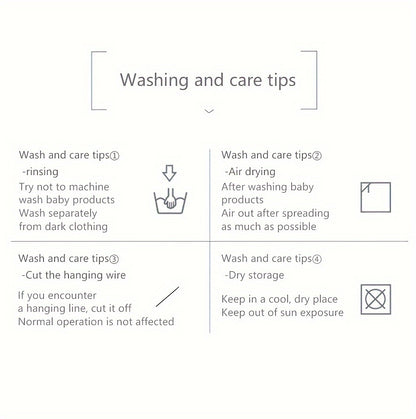 Washing and care tips

Wash and care tips①
-rinsing
Try not to machine wash baby products
Wash separately from dark clothing

Wash and care tips②
-Air drying
After washing baby products
Air out after spreading as much as possible

Wash and care tips③
-Cut the hanging wire
If you encounter a hanging line, cut it off
Normal operation is not affected

Wash and care tips④
-Dry storage
Keep in a cool, dry place
Keep out of sun exposure