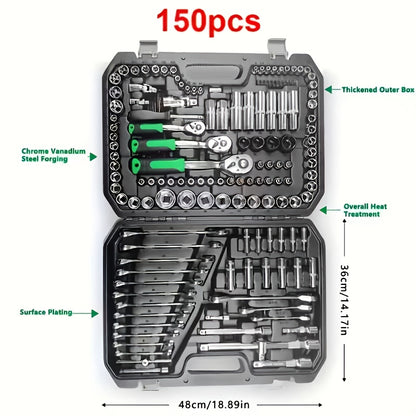 150pcs

Thickened Outer Box

Chrome Vanadium Steel Forging

Overall Heat Treatment

Surface Plating

36cm/14.17in

48cm/18.89in